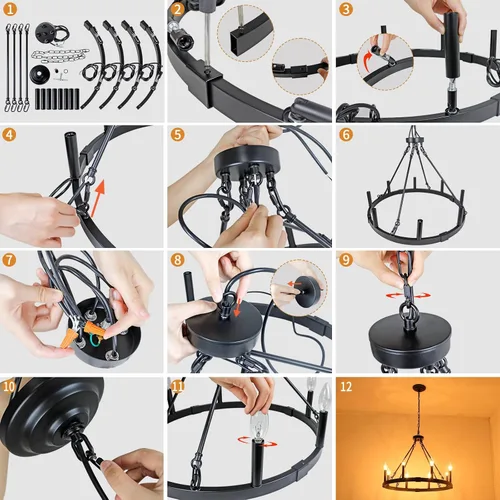 1
2
3
4
5
6
7
8
9
10
11
12