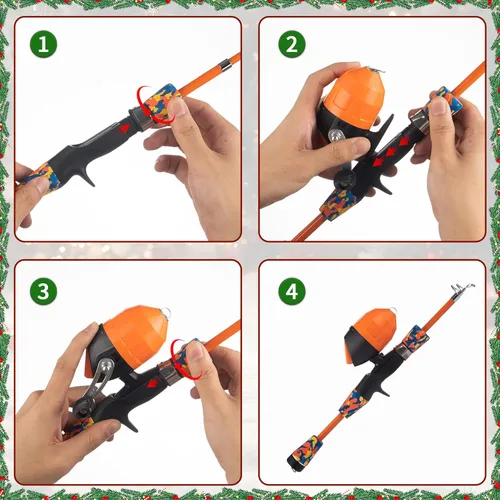 1

2

3

4