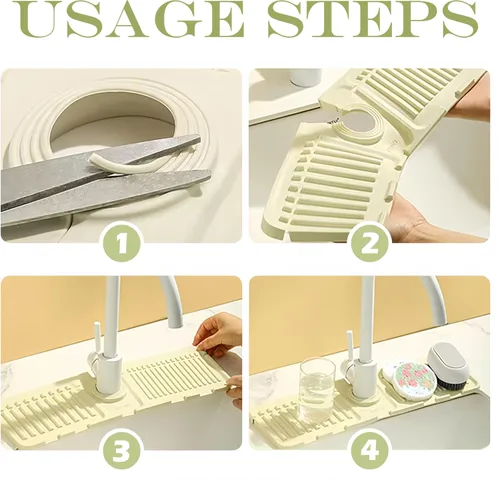 USAGE STEPS

1

2

3

4