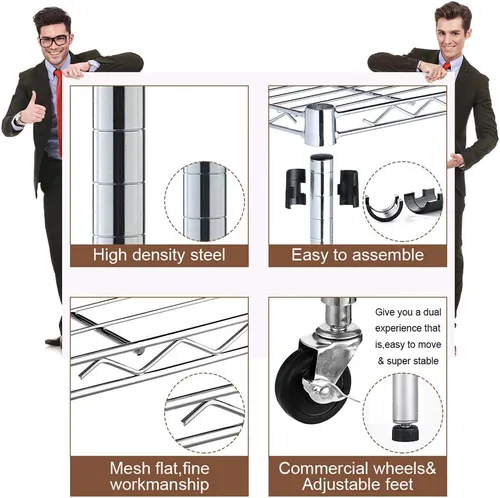 High density steel

Easy to assemble

Mesh flat,fine workmanship

Give you a dual experience that is,easy to move & super stable

Commercial wheels& Adjustable feet