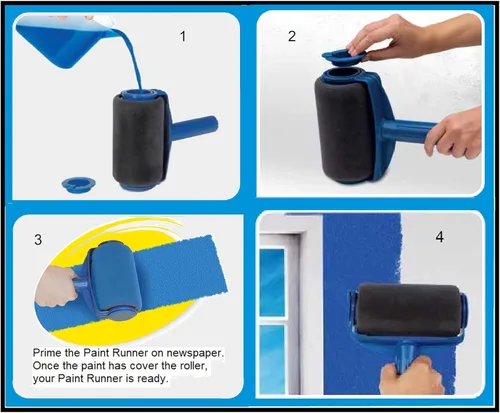 1

2

3

Prime the Paint Runner on newspaper. Once the paint has cover the roller, your Paint Runner is ready.

4