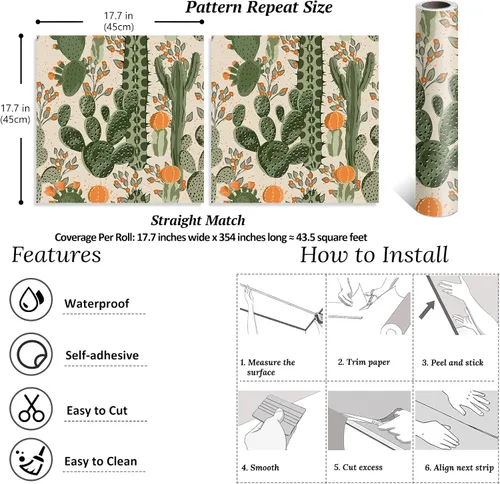 Pattern Repeat Size

17.7 in (45cm)

17.7 in (45cm)

Straight Match

Coverage Per Roll: 17.7 inches wide x 354 inches long ≈ 43.5 square feet

Features

Waterproof

Self-adhesive

Easy to Cut

Easy to Clean

How to Install

1. Measure the surface

2. Trim paper

3. Peel and stick

4. Smooth

5. Cut excess

6. Align next strip