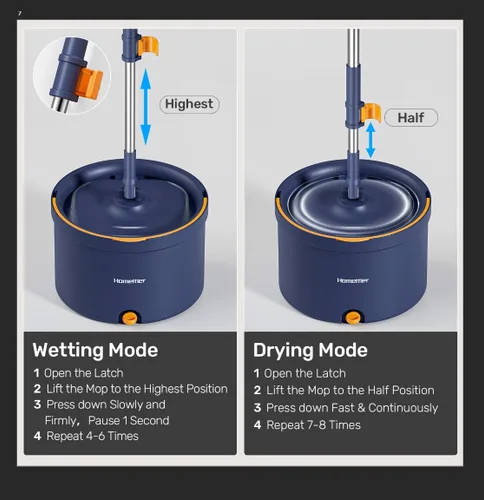 7

Highest

Homettler

Wetting Mode
1 Open the Latch
2 Lift the Mop to the Highest Position
3 Press down Slowly and Firmly, Pause 1 Second
4 Repeat 4-6 Times

Half

Homettler

Drying Mode
1 Open the Latch
2 Lift the Mop to the Half Position
3 Press down Fast & Continuously
4 Repeat 7-8 Times