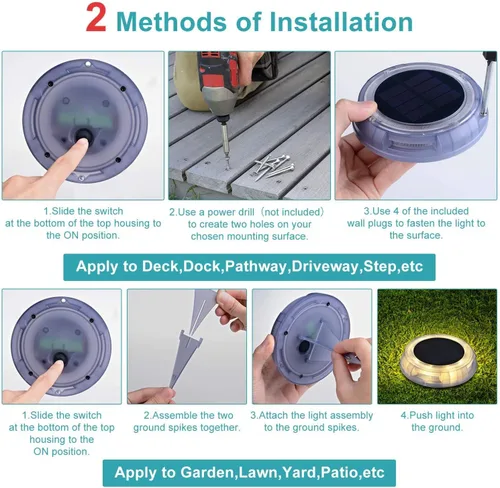 2 Methods of Installation

1.Slide the switch at the bottom of the top housing to the ON position.

2.Use a power drill（not included）to create two holes on your chosen mounting surface.

3.Use 4 of the included wall plugs to fasten the light to the surface.

Apply to Deck,Dock,Pathway,Driveway,Step,etc

1.Slide the switch at the bottom of the top housing to the ON position.

2.Assemble the two ground spikes together.

3.Attach the light assembly to the ground spikes.

4.Push light into the ground.

Apply to Garden,Lawn,Yard,Patio,etc