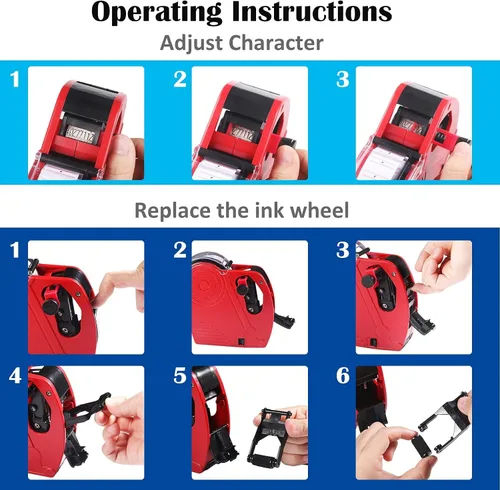 Operating Instructions

Adjust Character

1

2

3

Replace the ink wheel

1

2

3

4

5

6