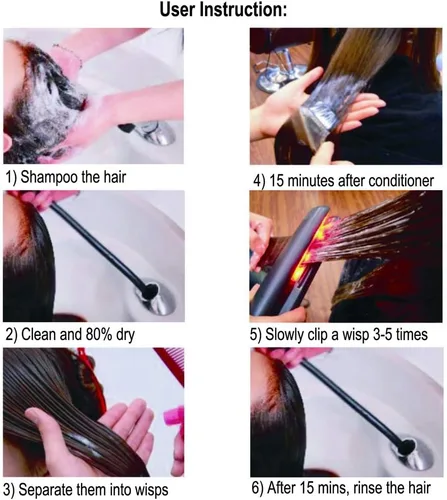 User Instruction:

1) Shampoo the hair

2) Clean and 80% dry

3) Separate them into wisps

4) 15 minutes after conditioner

5) Slowly clip a wisp 3-5 times

6) After 15 mins, rinse the hair