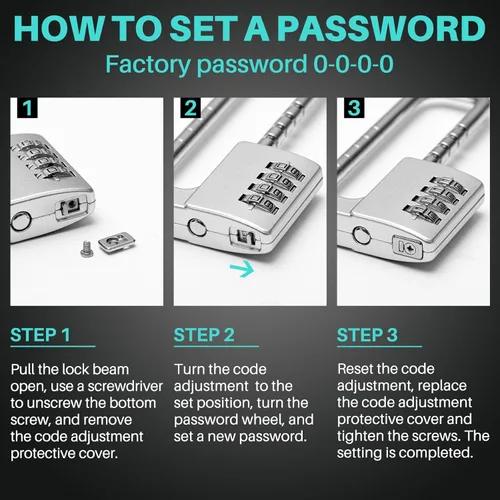 HOW TO SET A PASSWORD

Factory password 0-0-0-0

1

2

3

STEP 1

Pull the lock beam open, use a screwdriver to unscrew the bottom screw, and remove the code adjustment protective cover.

STEP 2

Turn the code adjustment to the set position, turn the password wheel, and set a new password.

STEP 3

Reset the code adjustment, replace the code adjustment protective cover and tighten the screws. The setting is completed.