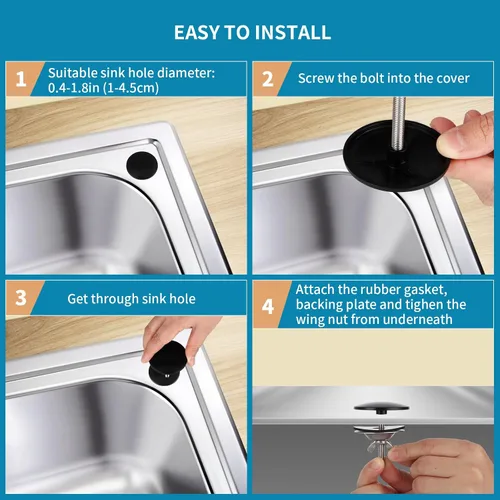 EASY TO INSTALL

1 Suitable sink hole diameter: 0.4-1.8in (1-4.5cm)

2 Screw the bolt into the cover

3 Get through sink hole

4 Attach the rubber gasket, backing plate and tighen the wing nut from underneath