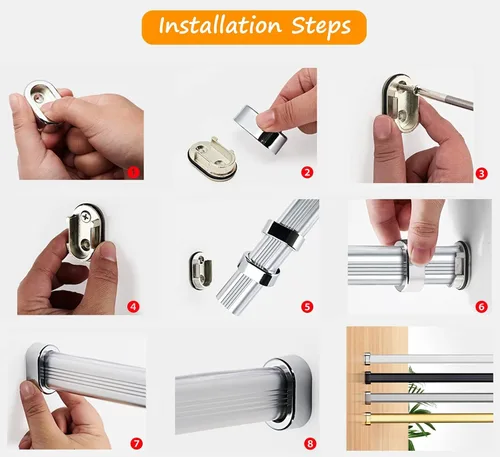 Installation Steps

1

2

3

4

5

6

7

8