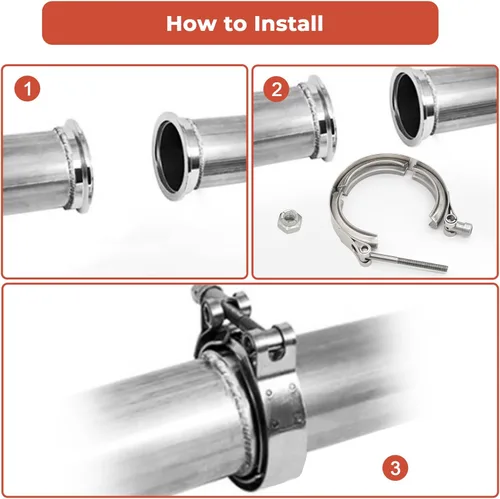 How to Install

1

2

3