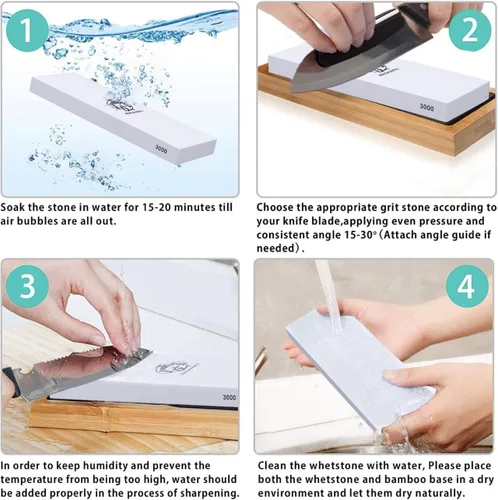 1

3000

Soak the stone in water for 15-20 minutes till air bubbles are all out.

2

3000

Choose the appropriate grit stone according to your knife blade,applying even pressure and consistent angle 15-30°(Attach angle guide if needed).

3

3000

In order to keep humidity and prevent the temperature from being too high, water should be added properly in the process of sharpening.

4

Clean the whetstone with water, Please place both the whetstone and bamboo base in a dry environment and let them dry naturally.