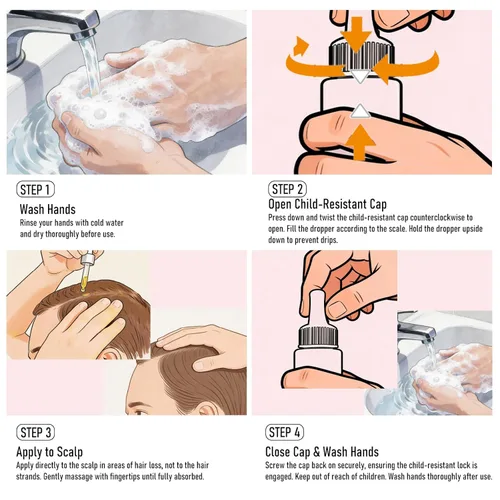 STEP 1

Wash Hands

Rinse your hands with cold water and dry thoroughly before use.

STEP 2

Open Child-Resistant Cap

Press down and twist the child-resistant cap counterclockwise to open. Fill the dropper according to the scale. Hold the dropper upside down to prevent drips.

STEP 3

Apply to Scalp

Apply directly to the scalp in areas of hair loss, not to the hair strands. Gently massage with fingertips until fully absorbed.

STEP 4

Close Cap & Wash Hands

Screw the cap back on securely, ensuring the child-resistant lock is engaged. Keep out of reach of children. Wash hands thoroughly after use.