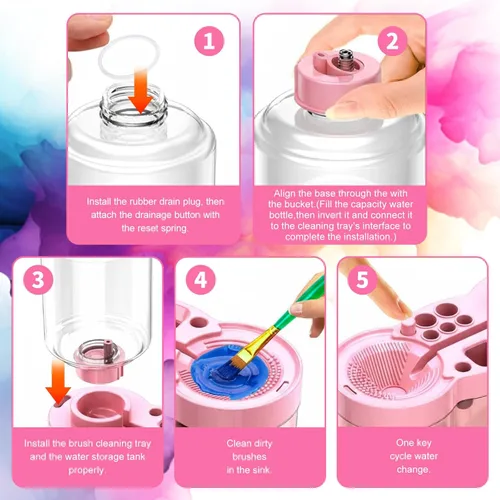 1

Install the rubber drain plug, then attach the drainage button with the reset spring.

2

Align the base through the with the bucket.(Fill the capacity water bottle,then invert it and connect it to the cleaning tray's interface to complete the installation.)

3

Install the brush cleaning tray and the water storage tank properly.

4

Clean dirty brushes in the sink.

5

One key cycle water change.