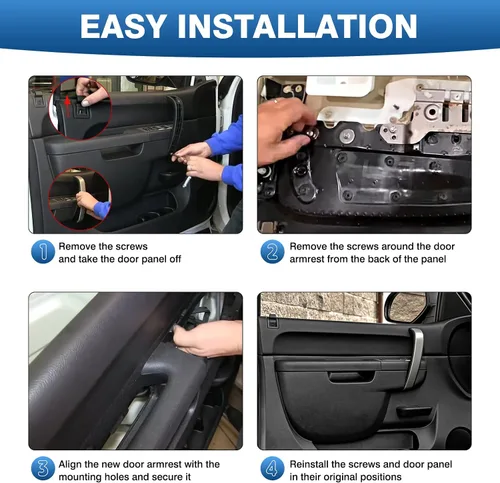 EASY INSTALLATION

1 Remove the screws and take the door panel off

2 Remove the screws around the door armrest from the back of the panel

3 Align the new door armrest with the mounting holes and secure it

4 Reinstall the screws and door panel in their original positions