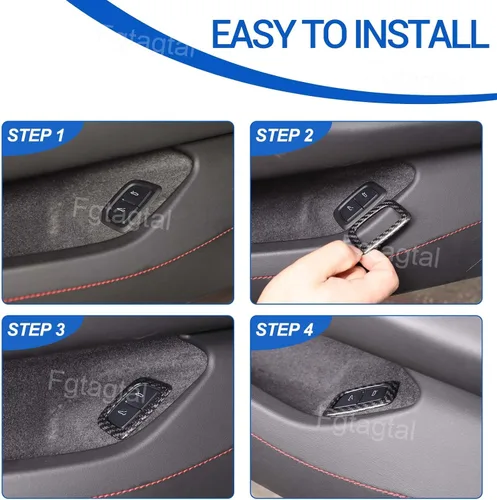 EASY TO INSTALL

Fgtagtal

STEP 1

Fgtagtal

STEP 2

Fgtagtal

STEP 3

Fgtagtal

STEP 4

Fgtagtal