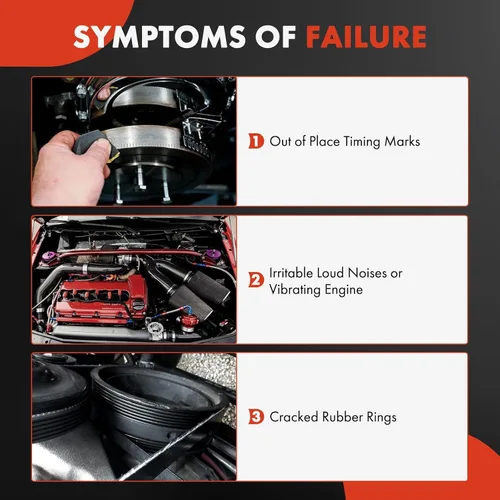 SYMPTOMS OF FAILURE

1 Out of Place Timing Marks

2 Irritable Loud Noises or Vibrating Engine

3 Cracked Rubber Rings