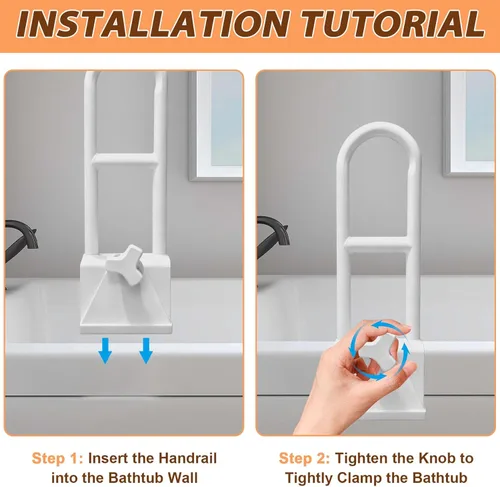 INSTALLATION TUTORIAL

Step 1: Insert the Handrail into the Bathtub Wall

Step 2: Tighten the Knob to Tightly Clamp the Bathtub