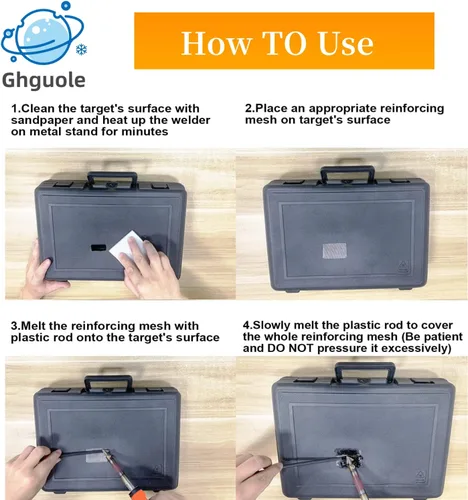 Ghguole

How TO Use

1.Clean the target's surface with sandpaper and heat up the welder on metal stand for minutes

2.Place an appropriate reinforcing mesh on target's surface

3.Melt the reinforcing mesh with plastic rod onto the target's surface

4.Slowly melt the plastic rod to cover the whole reinforcing mesh (Be patient and DO NOT pressure it excessively)