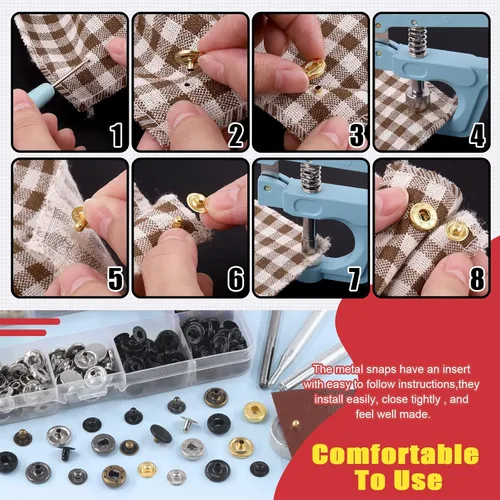 1
2
3
4
5
6
7
8

The metal snaps have an insert with easy to follow instructions,they install easily, close tightly , and feel well made.

Comfortable To Use