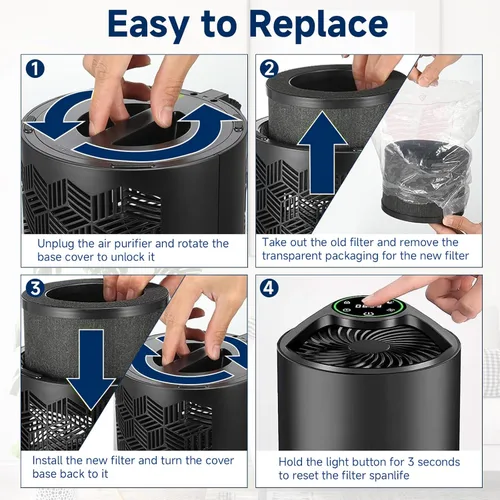 Easy to Replace

1

Unplug the air purifier and rotate the base cover to unlock it

2

Take out the old filter and remove the transparent packaging for the new filter

3

Install the new filter and turn the cover base back to it

4

Hold the light button for 3 seconds to reset the filter spanlife