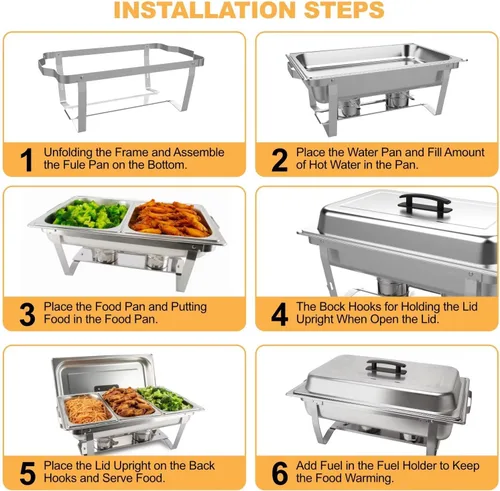 INSTALLATION STEPS

1 Unfolding the Frame and Assemble the Fule Pan on the Bottom.

2 Place the Water Pan and Fill Amount of Hot Water in the Pan.

3 Place the Food Pan and Putting Food in the Food Pan.

4 The Bock Hooks for Holding the Lid Upright When Open the Lid.

5 Place the Lid Upright on the Back Hooks and Serve Food.

6 Add Fuel in the Fuel Holder to Keep the Food Warming.