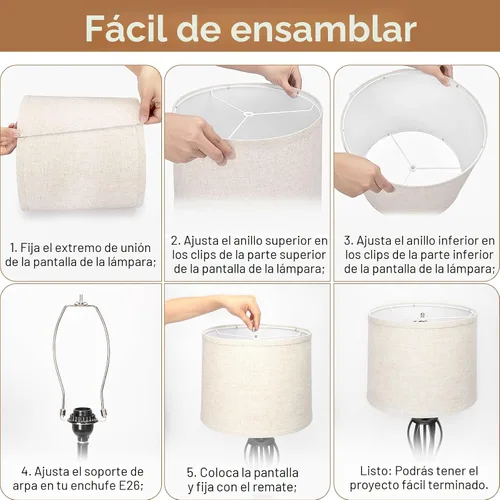 Fácil de ensamblar

1. Fija el extremo de unión de la pantalla de la lámpara;

2. Ajusta el anillo superior en los clips de la parte superior de la pantalla de la lámpara;

3. Ajusta el anillo inferior en los clips de la parte inferior de la pantalla de la lámpara;

4. Ajusta el soporte de arpa en tu enchufe E26;

5. Coloca la pantalla y fija con el remate;

Listo: Podrás tener el proyecto fácil terminado.