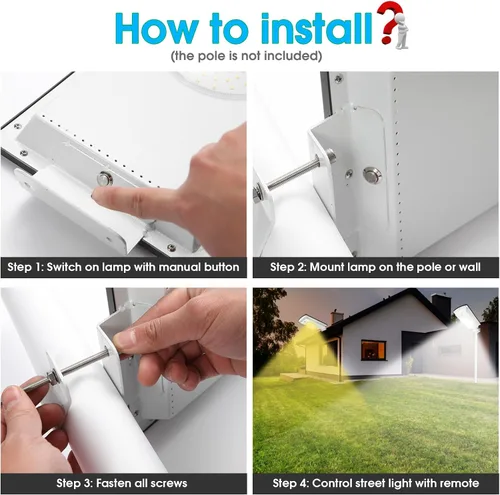 How to install?
(the pole is not included)

Step 1: Switch on lamp with manual button

Step 2: Mount lamp on the pole or wall

Step 3: Fasten all screws

Step 4: Control street light with remote