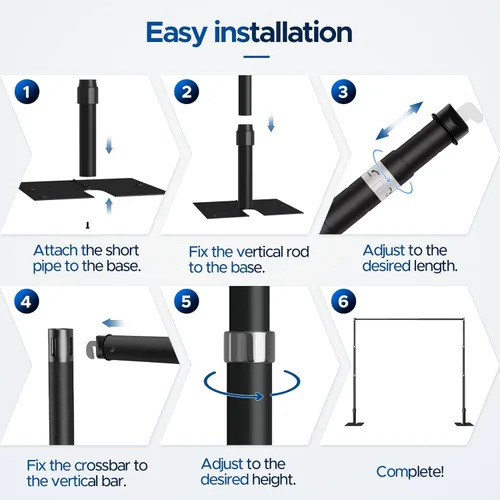 Easy installation

1
Attach the short pipe to the base.

2
Fix the vertical rod to the base.

3
Adjust to the desired length.

4
Fix the crossbar to the vertical bar.

5
Adjust to the desired height.

6
Complete!