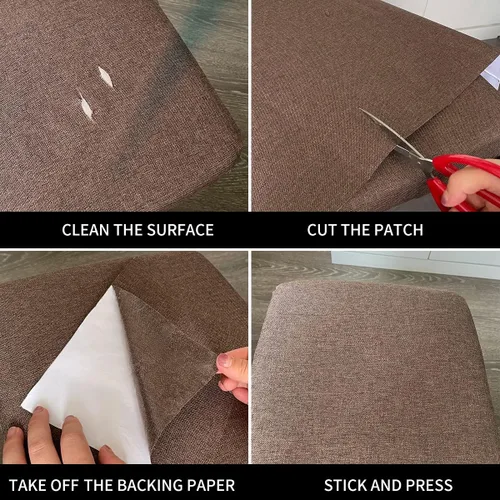 CLEAN THE SURFACE

CUT THE PATCH

TAKE OFF THE BACKING PAPER

STICK AND PRESS