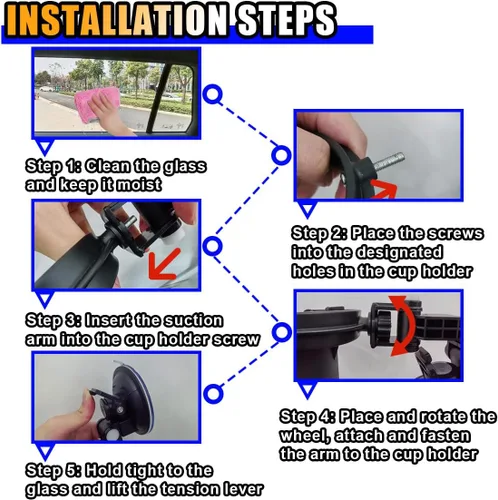 INSTALLATION STEPS

Step 1: Clean the glass and keep it moist

Step 2: Place the screws into the designated holes in the cup holder

Step 3: Insert the suction arm into the cup holder screw

Step 4: Place and rotate the wheel, attach and fasten the arm to the cup holder

Step 5: Hold tight to the glass and lift the tension lever