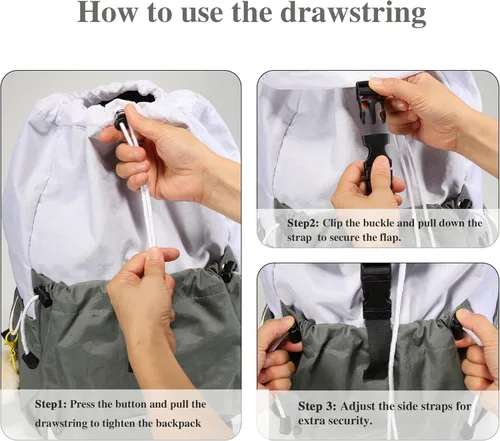 How to use the drawstring

Step1: Press the button and pull the drawstring to tighten the backpack

Step2: Clip the buckle and pull down the strap to secure the flap.

Step 3: Adjust the side straps for extra security.