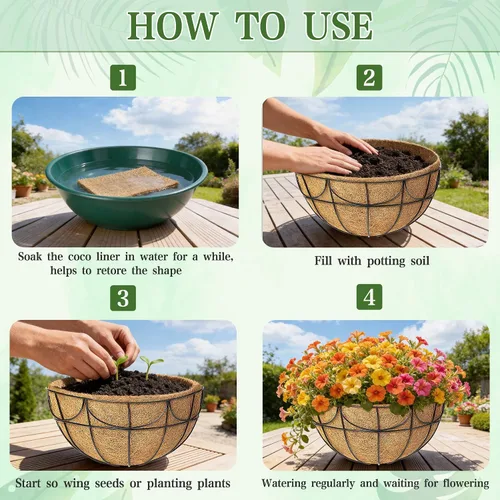 HOW TO USE

1

Soak the coco liner in water for a while, helps to retore the shape

2

Fill with potting soil

3

Start so wing seeds or planting plants

4

Watering regularly and waiting for flowering