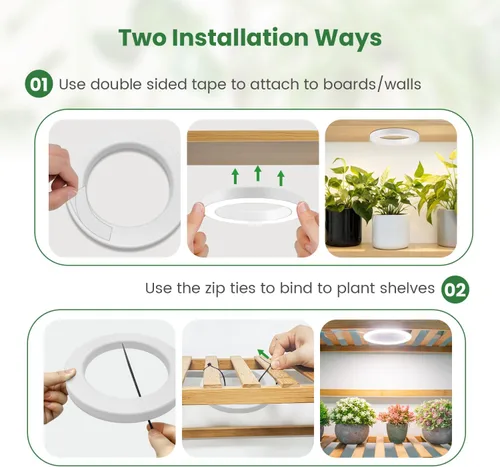 Two Installation Ways

01 Use double sided tape to attach to boards/walls

Use the zip ties to bind to plant shelves 02