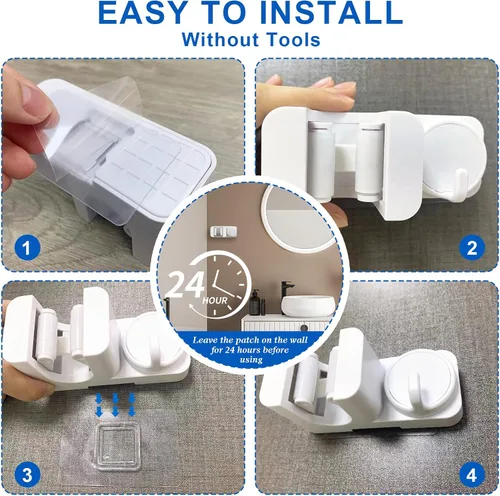 EASY TO INSTALL
Without Tools

1

2

24 HOUR

Leave the patch on the wall for 24 hours before using

3

4