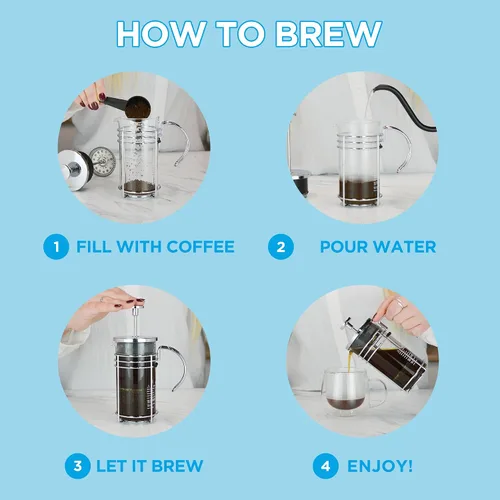 HOW TO BREW

1 FILL WITH COFFEE

2 POUR WATER

3 LET IT BREW

4 ENJOY!