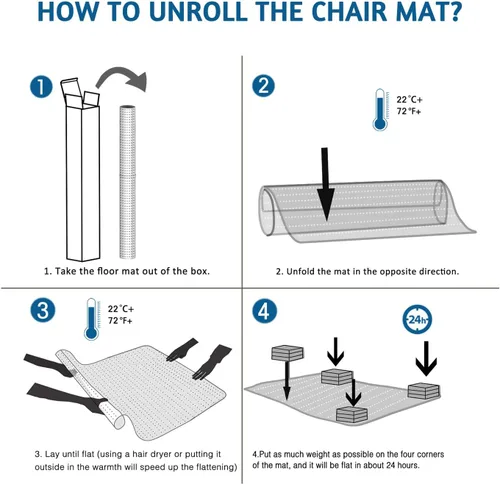 HOW TO UNROLL THE CHAIR MAT?

1

1. Take the floor mat out of the box.

2

22°C+
72°F+

2. Unfold the mat in the opposite direction.

3

22°C+
72°F+

3. Lay until flat (using a hair dryer or putting it outside in the warmth will speed up the flattening)

4

24h

4.Put as much weight as possible on the four corners of the mat, and it will be flat in about 24 hours.