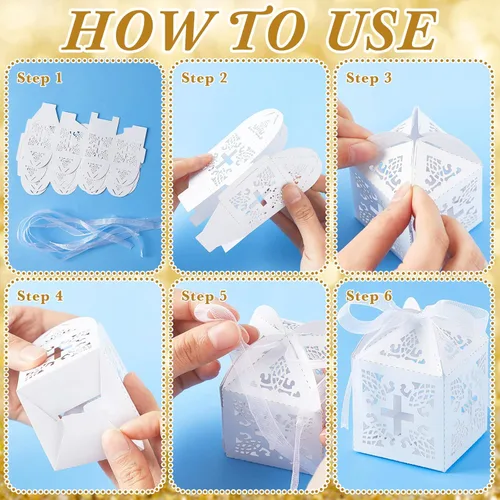 HOW TO USE

Step 1

Step 2

Step 3

Step 4

Step 5

Step 6