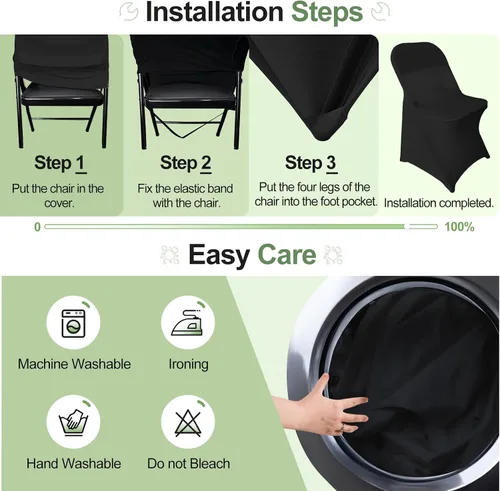 Installation Steps

Step 1
Put the chair in the cover.

Step 2
Fix the elastic band with the chair.

Step 3
Put the four legs of the chair into the foot pocket.

Installation completed.

0

100%

Easy Care

Machine Washable

Ironing

Hand Washable

Do not Bleach