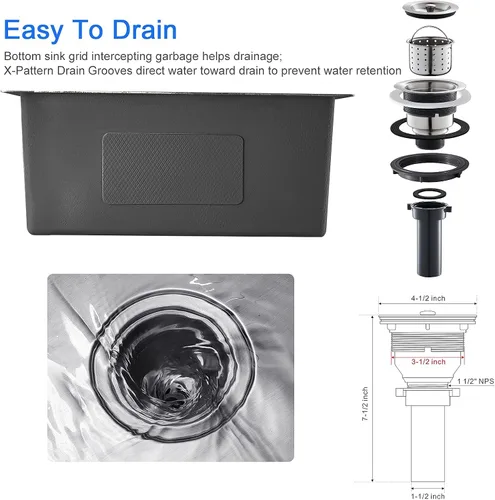 Easy To Drain

Bottom sink grid intercepting garbage helps drainage;
X-Pattern Drain Grooves direct water toward drain to prevent water retention

4-1/2 inch
3-1/2 inch
1 1/2" NPS
7-1/2 inch
1-1/2 inch