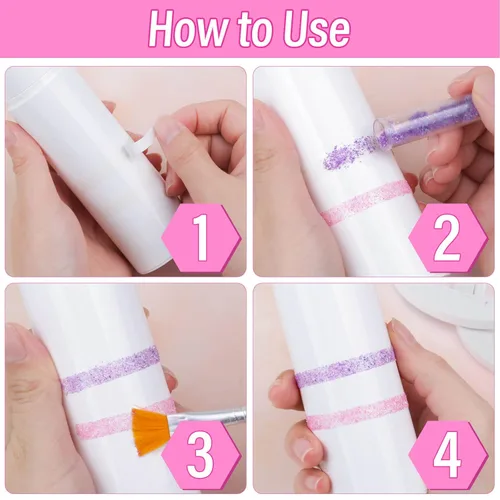 How to Use

1

2

3

4