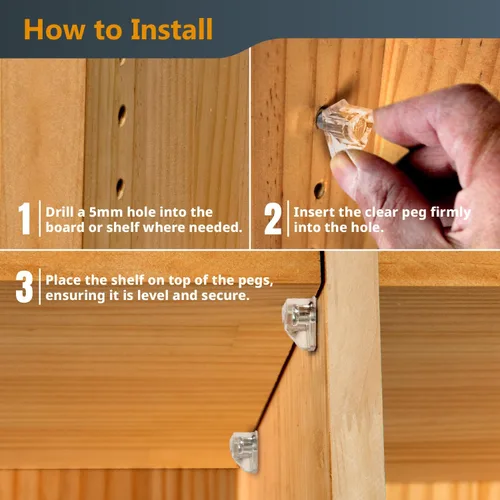 How to Install

1 Drill a 5mm hole into the board or shelf where needed.

2 Insert the clear peg firmly into the hole.

3 Place the shelf on top of the pegs, ensuring it is level and secure.