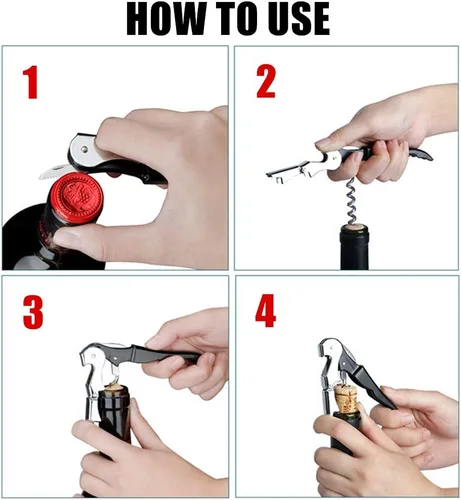 HOW TO USE

1

2

3

4