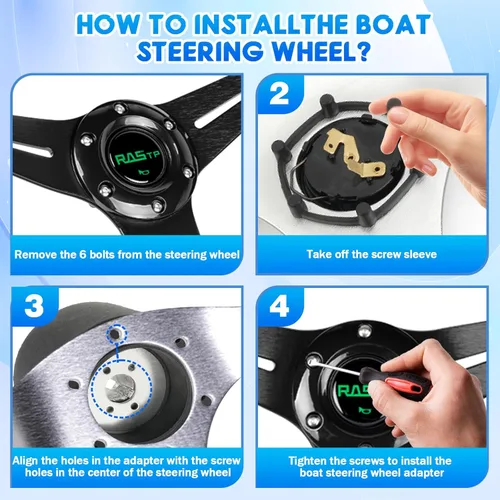 HOW TO INSTALLTHE BOAT STEERING WHEEL?

RASTP

Remove the 6 bolts from the steering wheel

2

Take off the screw sleeve

3

Align the holes in the adapter with the screw holes in the center of the steering wheel

4

RAS

Tighten the screws to install the boat steering wheel adapter