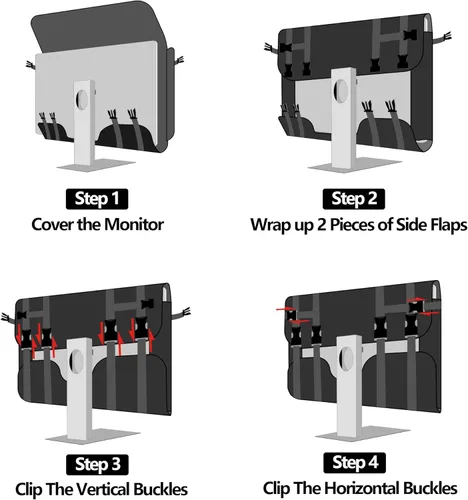 Step 1
Cover the Monitor

Step 2
Wrap up 2 Pieces of Side Flaps

Step 3
Clip The Vertical Buckles

Step 4
Clip The Horizontal Buckles