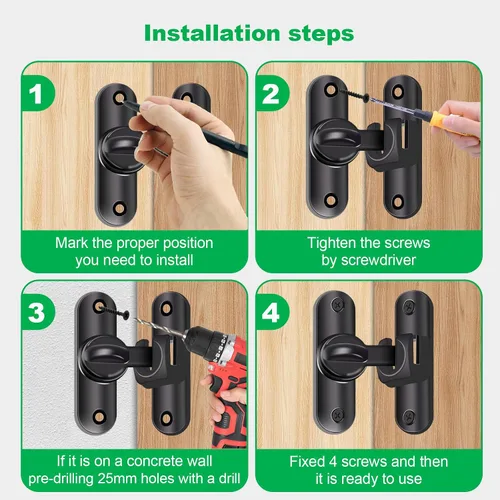 Installation steps

1

Mark the proper position you need to install

2

Tighten the screws by screwdriver

3

If it is on a concrete wall pre-drilling 25mm holes with a drill

4

Fixed 4 screws and then it is ready to use