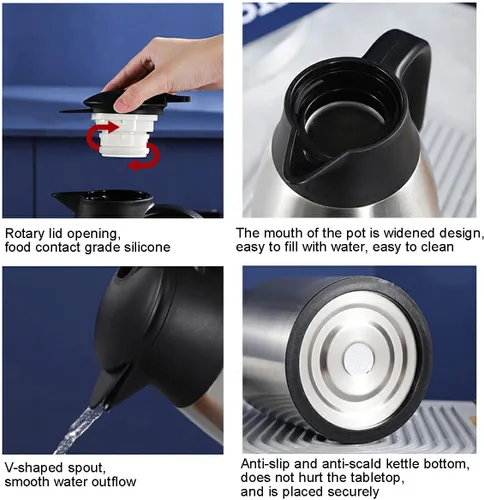 Rotary lid opening,
food contact grade silicone

The mouth of the pot is widened design,
easy to fill with water, easy to clean

V-shaped spout,
smooth water outflow

Anti-slip and anti-scald kettle bottom,
does not hurt the tabletop,
and is placed securely