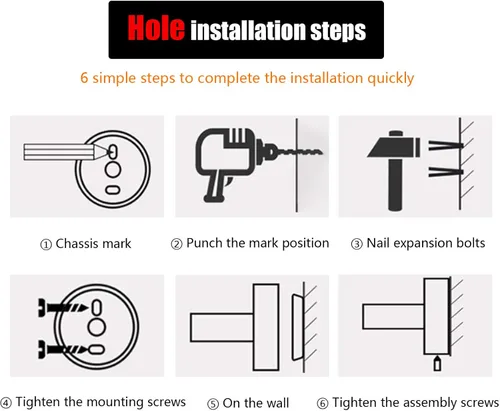 Hole installation steps

6 simple steps to complete the installation quickly

① Chassis mark

② Punch the mark position

③ Nail expansion bolts

④ Tighten the mounting screws

⑤ On the wall

⑥ Tighten the assembly screws