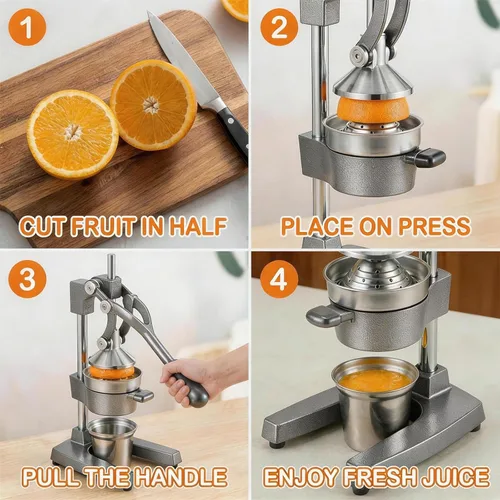 1

CUT FRUIT IN HALF

2

PLACE ON PRESS

3

PULL THE HANDLE

4

ENJOY FRESH JUICE