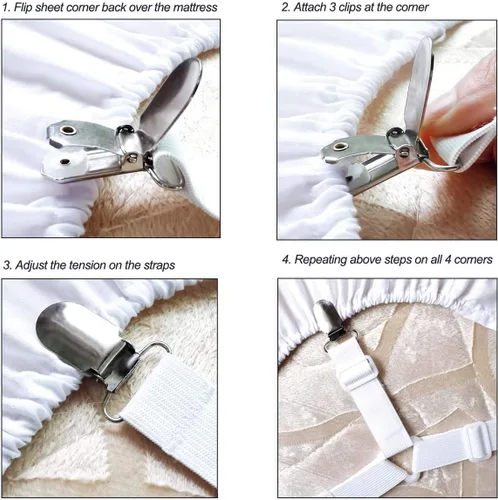 1. Flip sheet corner back over the mattress

2. Attach 3 clips at the corner

3. Adjust the tension on the straps

4. Repeating above steps on all 4 corners