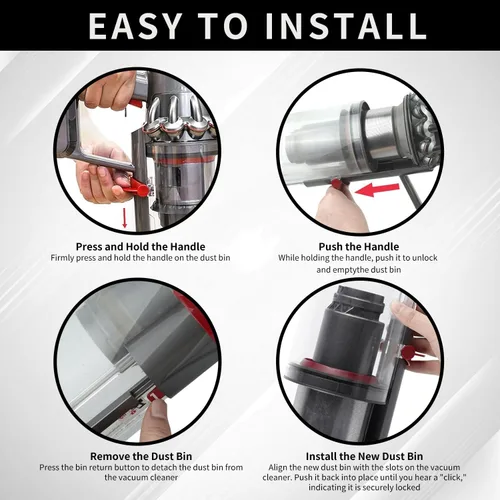 EASY TO INSTALL

Press and Hold the Handle
Firmly press and hold the handle on the dust bin

Push the Handle
While holding the handle, push it to unlock and emptythe dust bin

Remove the Dust Bin
Press the bin return button to detach the dust bin from the vacuum cleaner

Install the New Dust Bin
Align the new dust bin with the slots on the vacuum cleaner. Push it back into place until you hear a "click," indicating it is securely locked